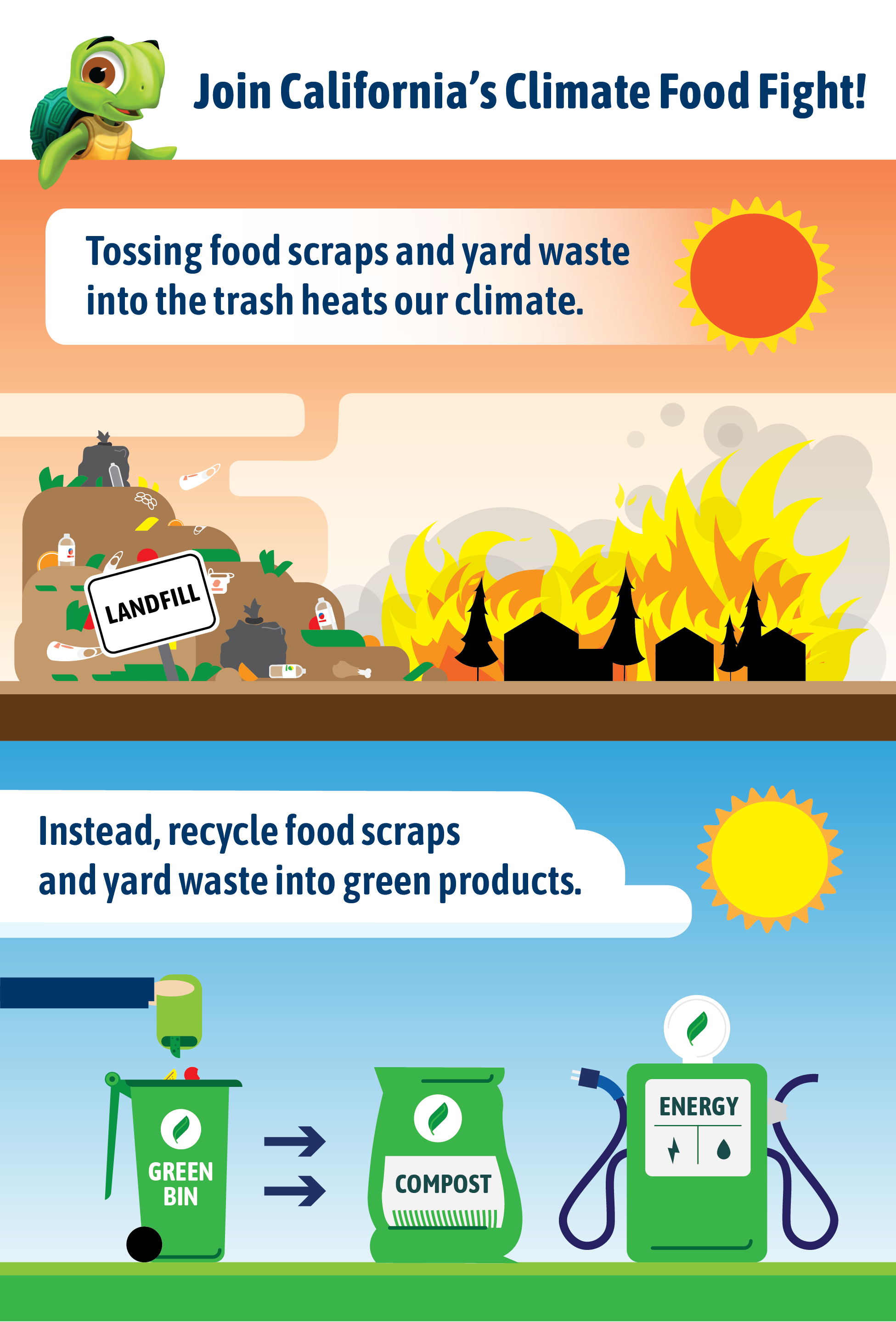 Join California's Climate Food Fight!

Tossing food scraps and yard waste into the trash heats our climate.

LANDFILL

Instead, recycle food scraps and yard waste into green products.

GREEN BIN

COMPOST

ENERGY